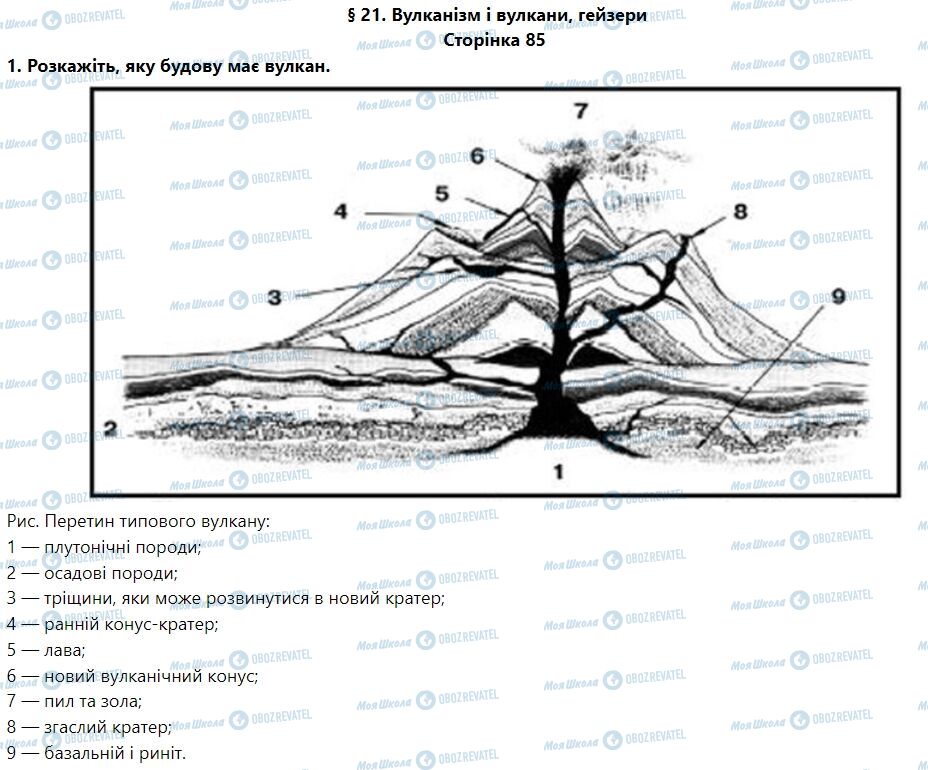 § 21. Вулканізм і вулкани, гейзери
Сторінка 85

1. Розкажіть, яку будову має вулкан.

7
6
5
4
8
3
9
2
1

Рис. Перетин типового вулкану:
1 — плутонічні породи;
2 — осадові породи;
3 — тріщини, яки може розвинутися в новий кратер;
4 — ранній конус-кратер;
5 — лава;
6 — новий вулканічний конус;
7 — пил та зола;
8 — згаслий кратер;
9 — базальній і риніт.

Моя Школа OBOZREVATEL