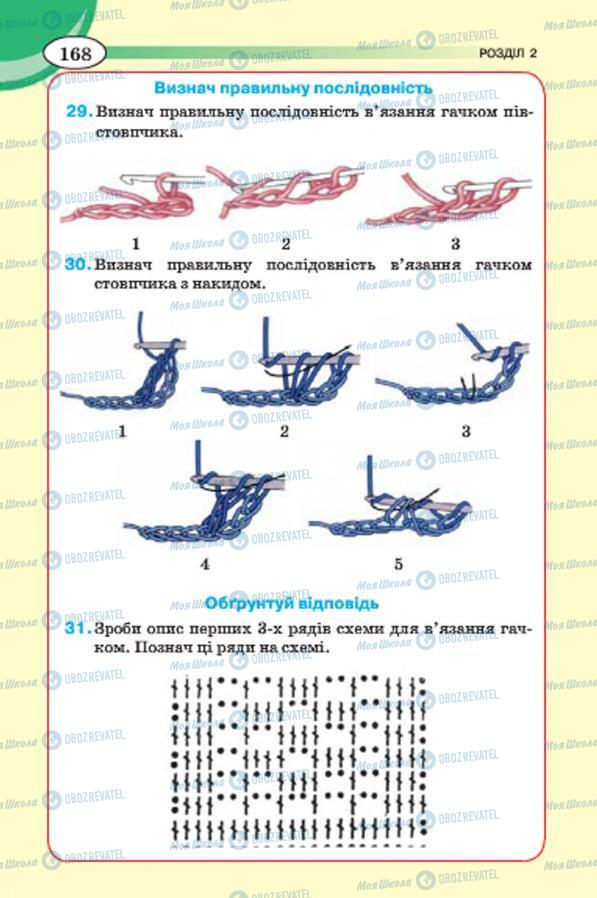 168

РОЗДІЛ 2

Визнач правильну послідовність

29. Визнач правильну послідовність в'язання гачком півстовпчика.

1 2 3

30. Визнач правильну послідовність в'язання гачком стовпчика з накидом.

1 2 3

4 5

Обґрунтуй відповідь

31. Зроби опис перших 3-х рядів схеми для в'язання гачком. Познач ці ряди на схемі.

Моя Школа OBOZREVATEL