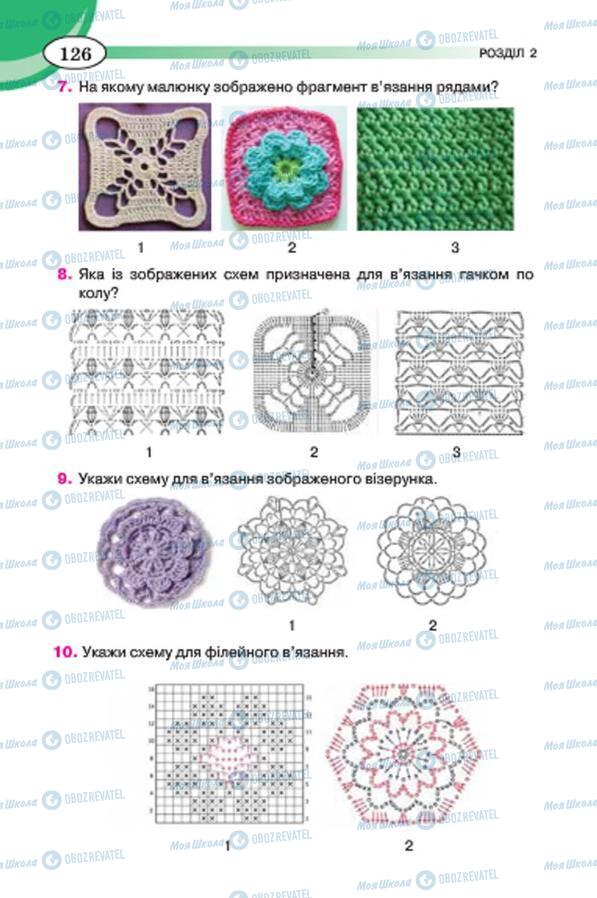 126

РОЗДІЛ 2

7. На якому малюнку зображено фрагмент в'язання рядами?

1 2 3

8. Яка із зображених схем призначена для в'язання гачком по колу?

1 2 3

9. Укажи схему для в'язання зображеного візерунка.

1 2

10. Укажи схему для філейного в'язання.

1 2

Моя Школа OBOZREVATEL