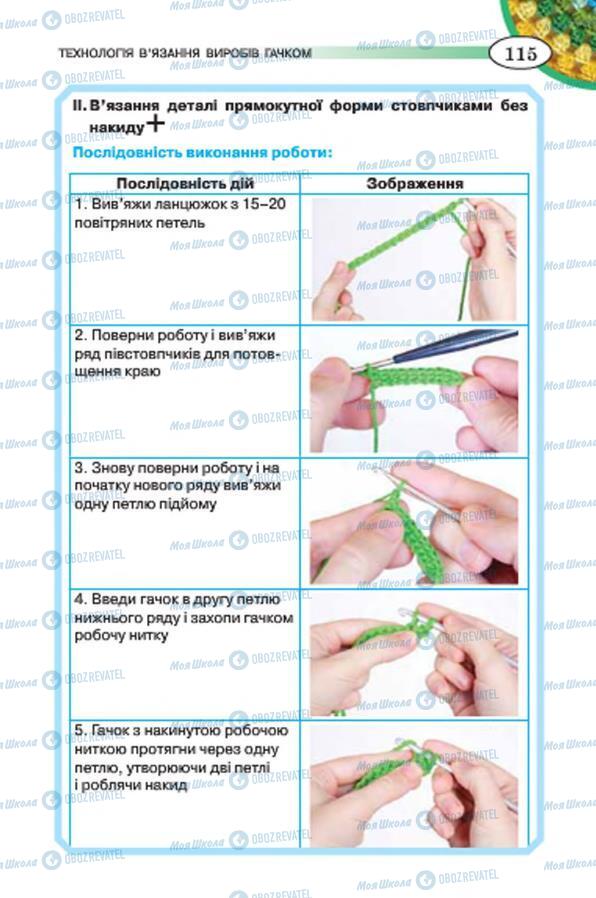 ТЕХНОЛОГІЯ В'ЯЗАННЯ ВИРОБІВ ГАЧКОМ

115

II. В'язання деталі прямокутної форми стовпчиками без накиду +

Послідовність виконання роботи:

| Послідовність дій | Зображення |
|---|---|
| 1. Вив'яжи ланцюжок з 15–20 повітряних петель | |
| 2. Поверни роботу і вив'яжи ряд півстовпчиків для потовщення краю | |
| 3. Знову поверни роботу і на початку нового ряду вив'яжи одну петлю підйому | |
| 4. Введи гачок в другу петлю нижнього ряду і захопи гачком робочу нитку | |
| 5. Гачок з накинутою робочою ниткою протягни через одну петлю, утворюючи дві петлі і роблячи накид | |

Моя Школа OBOZREVATEL