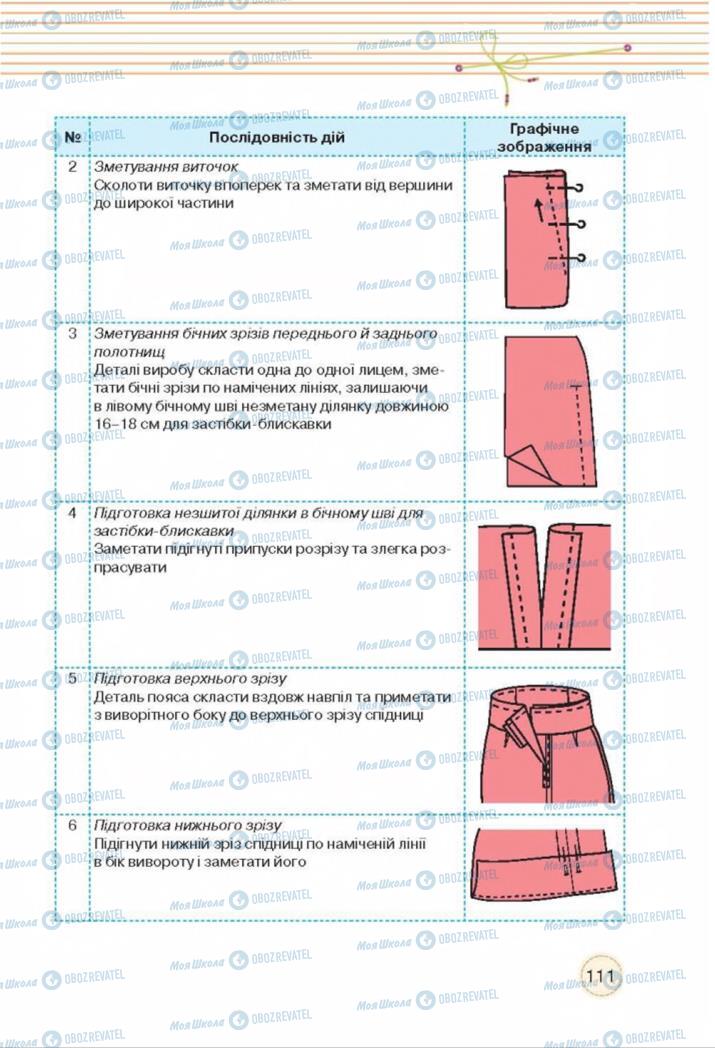 | № | Послідовність дій | Графічне зображення |
|---|---|---|
| 2 | *Зметування виточок* Сколоти виточку впоперек та зметати від вершини до широкої частини | |
| 3 | *Зметування бічних зрізів переднього й заднього полотнищ* Деталі виробу скласти одна до одної лицем, зметати бічні зрізи по намічених лініях, залишаючи в лівому бічному шві незметану ділянку довжиною 16–18 см для застібки-блискавки | |
| 4 | *Підготовка незшитої ділянки в бічному шві для застібки-блискавки* Заметати підігнуті припуски розрізу та злегка розпрасувати | |
| 5 | *Підготовка верхнього зрізу* Деталь пояса скласти вздовж навпіл та приметати з виворітного боку до верхнього зрізу спідниці | |
| 6 | *Підготовка нижнього зрізу* Підігнути нижній зріз спідниці по наміченій лінії в бік вивороту і заметати його | |

111

Моя Школа OBOZREVATEL