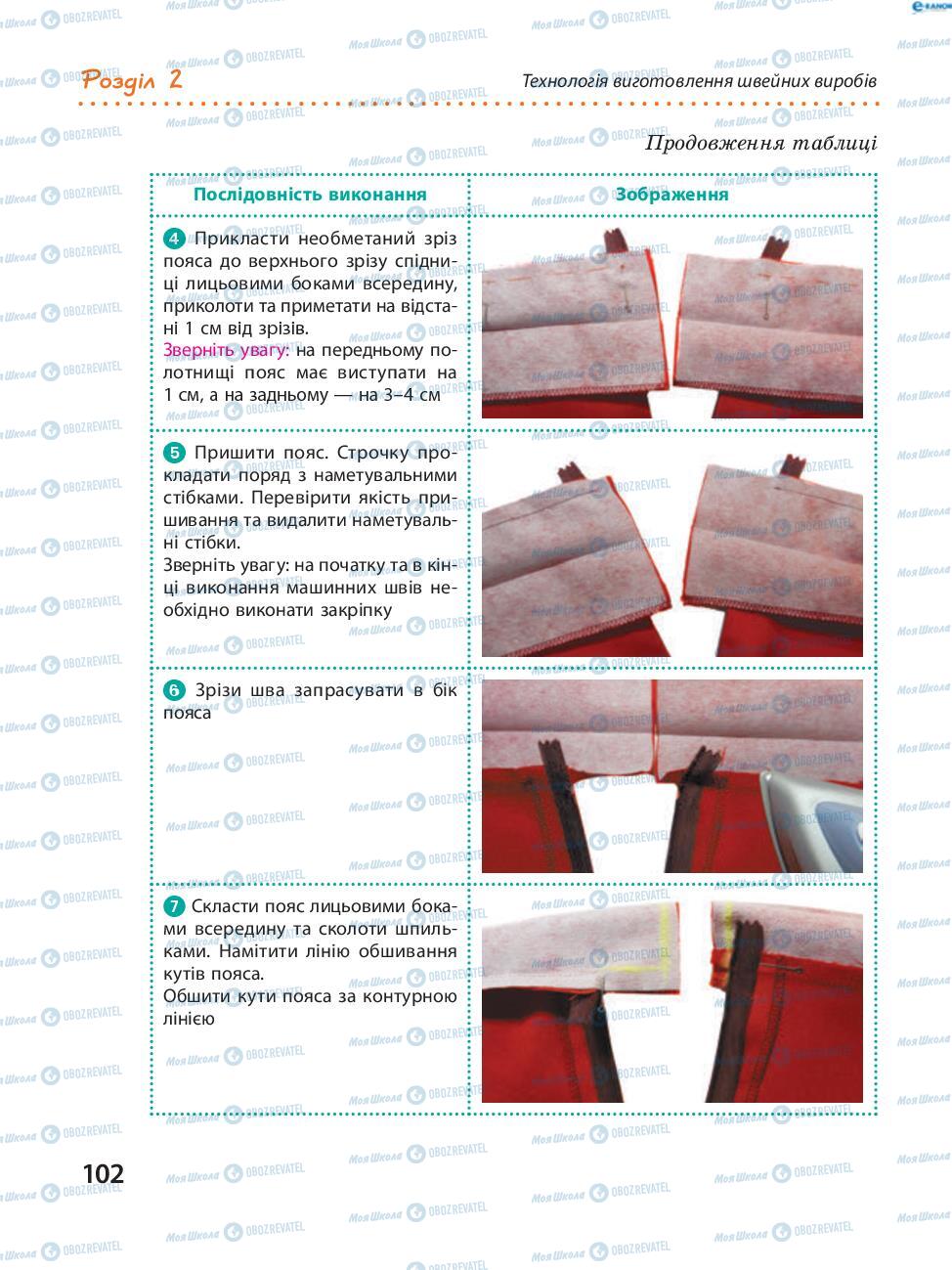 Розділ 2

Технологія виготовлення швейних виробів

Продовження таблиці

| Послідовність виконання | Зображення |
|---|---|
| 4 Прикласти необметаний зріз пояса до верхнього зрізу спідниці лицьовими боками всередину, приколоти та приметати на відстані 1 см від зрізів. Зверніть увагу: на передньому полотнищі пояс має виступати на 1 см, а на задньому — на 3–4 см | |
| 5 Пришити пояс. Строчку прокладати поряд з наметувальними стібками. Перевірити якість пришивання та видалити наметувальні стібки. Зверніть увагу: на початку та в кінці виконання машинних швів необхідно виконати закріпку | |
| 6 Зрізи шва запрасувати в бік пояса | |
| 7 Скласти пояс лицьовими боками всередину та сколоти шпильками. Намітити лінію обшивання кутів пояса. Обшити кути пояса за контурною лінією | |

102

Моя Школа OBOZREVATEL