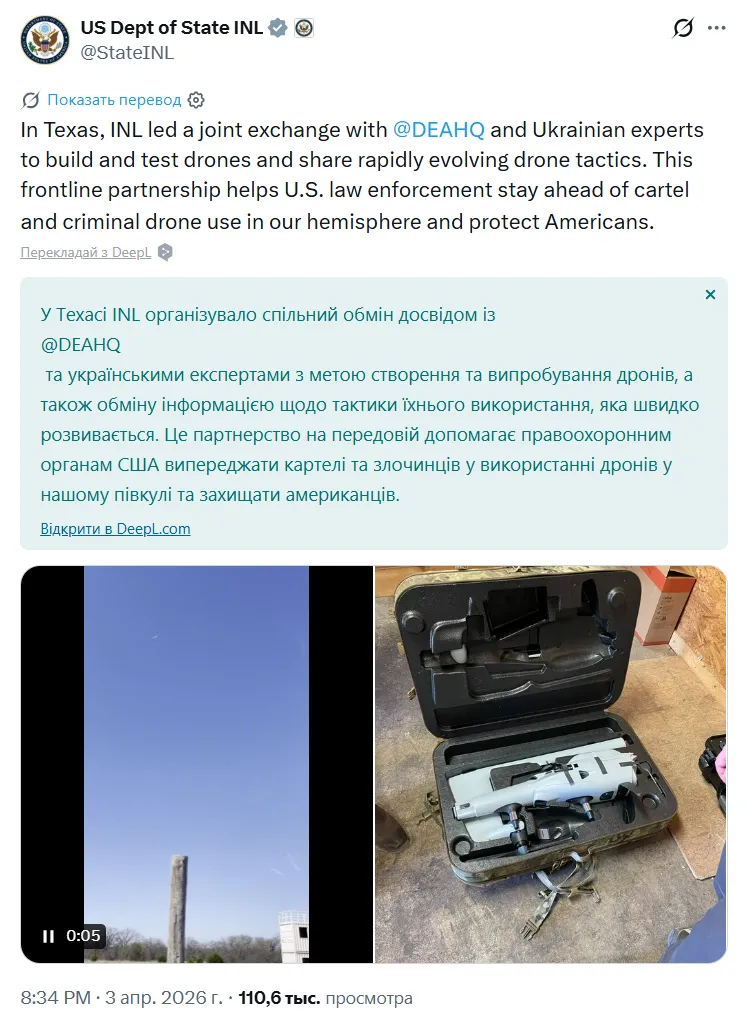 US Dept of State INL
@StateINL

Показать перевод

In Texas, INL led a joint exchange with @DEAHQ and Ukrainian experts to build and test drones and share rapidly evolving drone tactics. This frontline partnership helps U.S. law enforcement stay ahead of cartel and criminal drone use in our hemisphere and protect Americans.

Перекладай з DeepL

У Техасі INL організувало спільний обмін досвідом із @DEAHQ та українськими експертами з метою створення та випробування дронів, а також обміну інформацією щодо тактики їхнього використання, яка швидко розвивається. Це партнерство на передовій допомагає правоохоронним органам США випереджати картелі та злочинців у використанні дронів у нашому півкулі та захищати американців.

Відкрити в DeepL.com

0:05

8:34 PM · 3 апр. 2026 г. · 110,6 тыс. просмотра