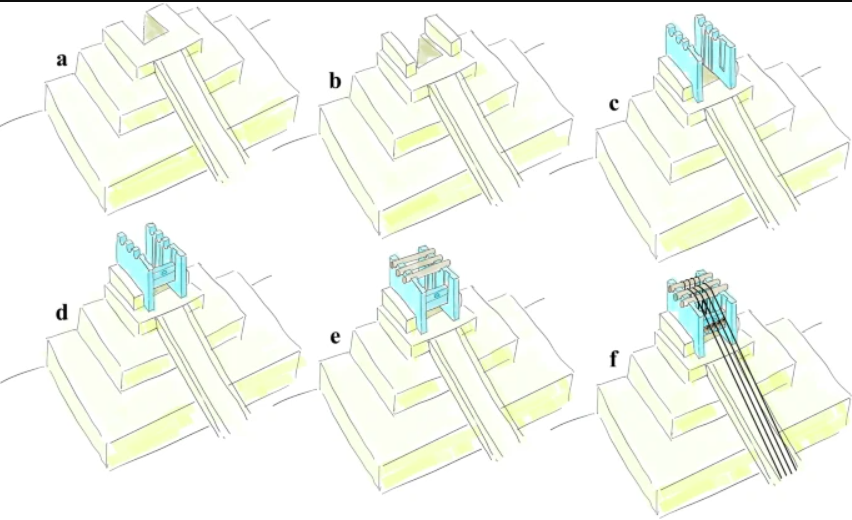 a

b

c

d

e

f