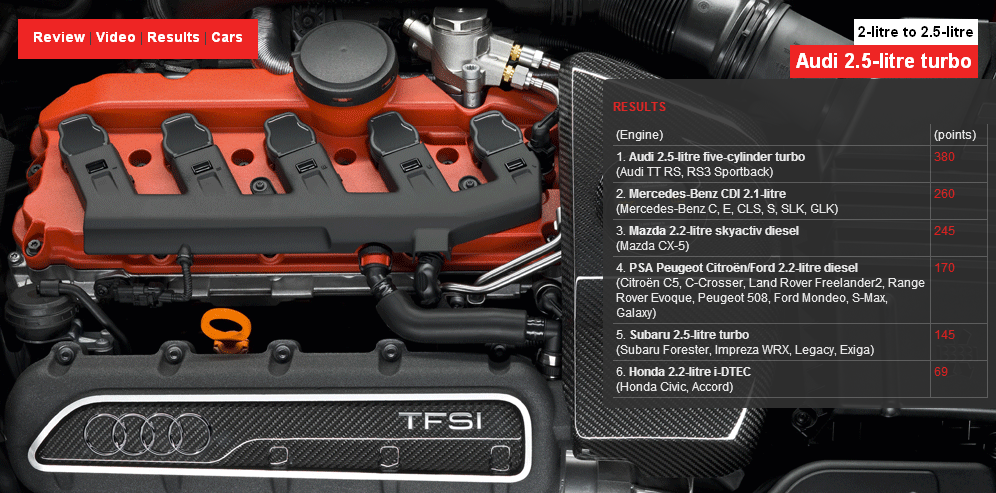 Review | Video | Results | Cars

2-litre to 2.5-litre

Audi 2.5-litre turbo

RESULTS

| (Engine) | (points) |
|---|---|
| 1. Audi 2.5-litre five-cylinder turbo (Audi TT RS, RS3 Sportback) | 380 |
| 2. Mercedes-Benz CDI 2.1-litre (Mercedes-Benz C, E, CLS, S, SLK, GLK) | 260 |
| 3. Mazda 2.2-litre skyactiv diesel (Mazda CX-5) | 245 |
| 4. PSA Peugeot Citroën/Ford 2.2-litre diesel (Citroën C5, C-Crosser, Land Rover Freelander2, Range Rover Evoque, Peugeot 508, Ford Mondeo, S-Max, Galaxy) | 170 |
| 5. Subaru 2.5-litre turbo (Subaru Forester, Impreza WRX, Legacy, Exiga) | 145 |
| 6. Honda 2.2-litre i-DTEC (Honda Civic, Accord) | 69 |

TFSI