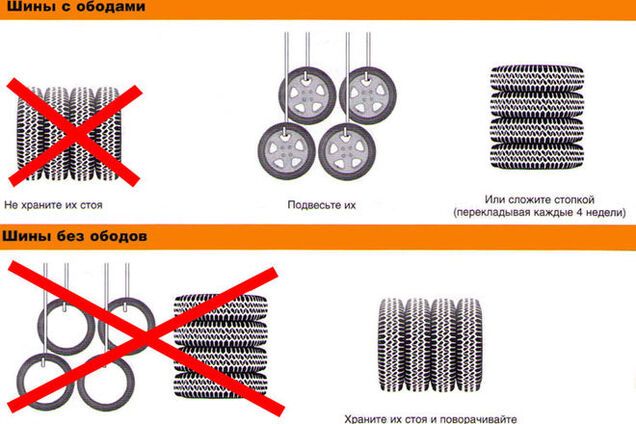 Шины с ободами

Не храните их стоя

Подвесьте их

Или сложите стопкой
(перекладывая каждые 4 недели)

Шины без ободов

Храните их стоя и поворачивайте